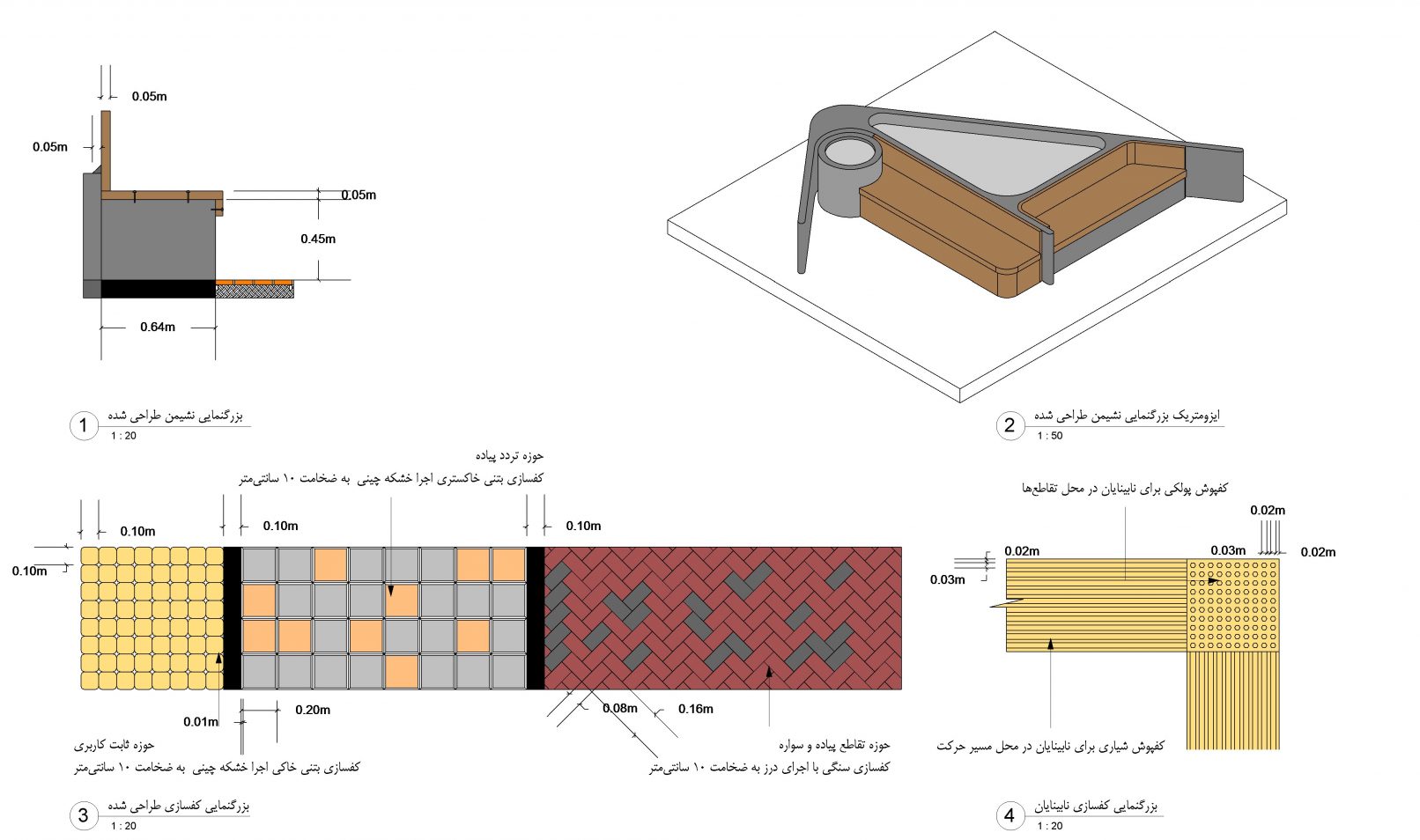 0.05m
0.05m
0.05m
0.45m
0.64m

1 بزرگنمایی نشیمن طراحی شده
1 : 20

2 ایزومتریک بزرگنمایی نشیمن طراحی شده
1 : 50

حوزه تردد پیاده
کفسازی بتنی خاکستری اجرا خشکه چینی به ضخامت ۱۰ سانتی‌متر

0.10m
0.10m
0.10m
0.10m
0.01m
0.20m
0.08m
0.16m

حوزه ثابت کاربری
کفسازی بتنی خاکی اجرا خشکه چینی به ضخامت ۱۰ سانتی‌متر

حوزه تقاطع پیاده و سواره
کفسازی سنگی با اجرای درز به ضخامت ۱۰ سانتی‌متر

3 بزرگنمایی کفسازی طراحی شده
1 : 20

کفپوش پولکی برای نابینایان در محل تقاطع‌ها
0.02m
0.02m
0.03m
0.02m
0.03m
کفپوش شیاری برای نابینایان در محل مسیر حرکت

4 بزرگنمایی کفسازی نابینایان
1 : 20